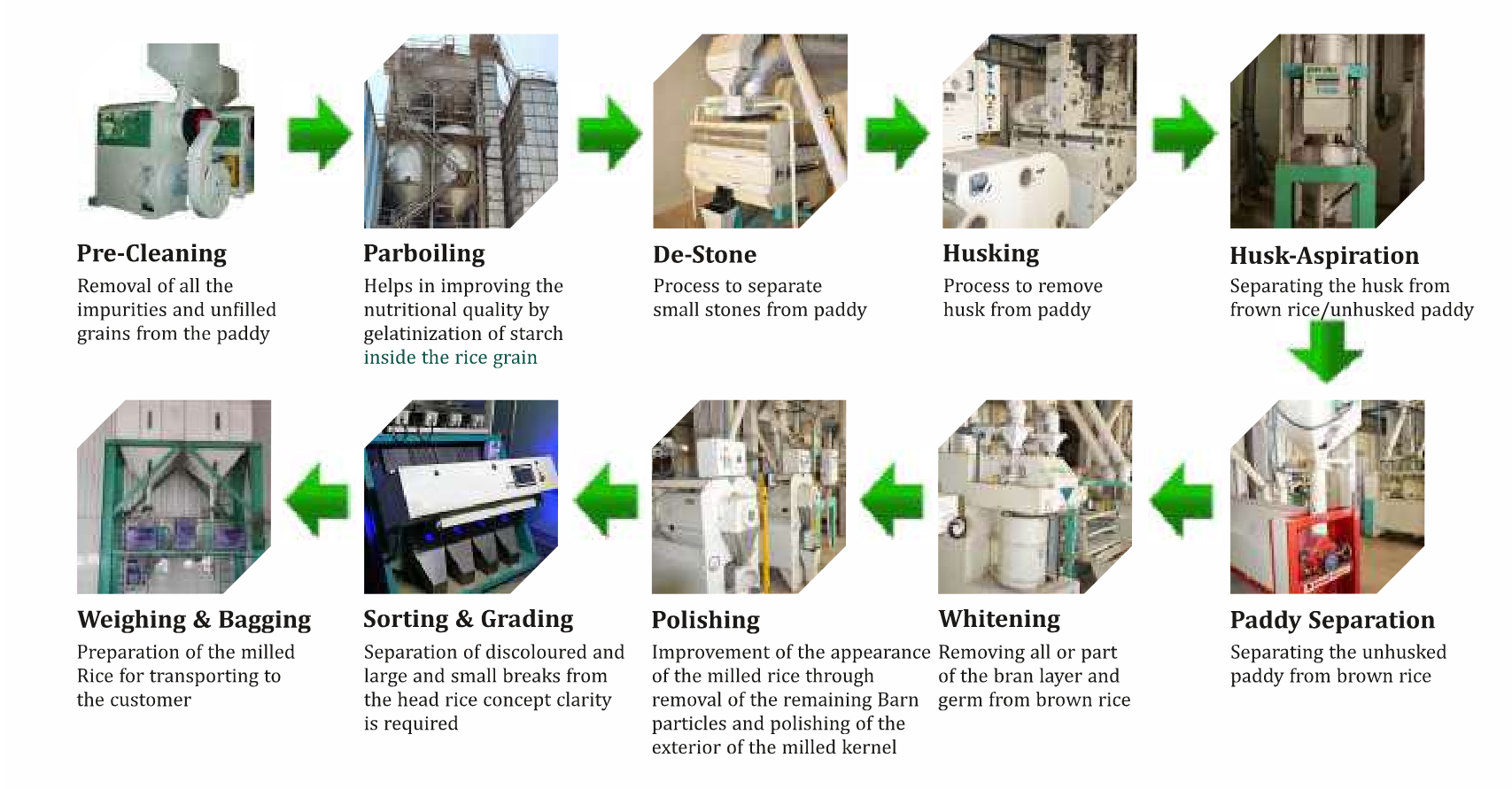 Pre-Cleaning
Removal of all the impurities and unfilled grains from the paddy

Parboiling
Helps in improving the nutritional quality by gelatinization of starch inside the rice grain

De-Stone
Process to separate small stones from paddy

Husking
Process to remove husk from paddy

Husk-Aspiration
Separating the husk from frown rice/unhusked paddy

Paddy Separation
Separating the unhusked paddy from brown rice

Whitening
Removing all or part of the bran layer and germ from brown rice

Polishing
Improvement of the appearance of the milled rice through removal of the remaining Barn particles and polishing of the exterior of the milled kernel

Sorting & Grading
Separation of discoloured and large and small breaks from the head rice concept clarity is required

Weighing & Bagging
Preparation of the milled Rice for transporting to the customer